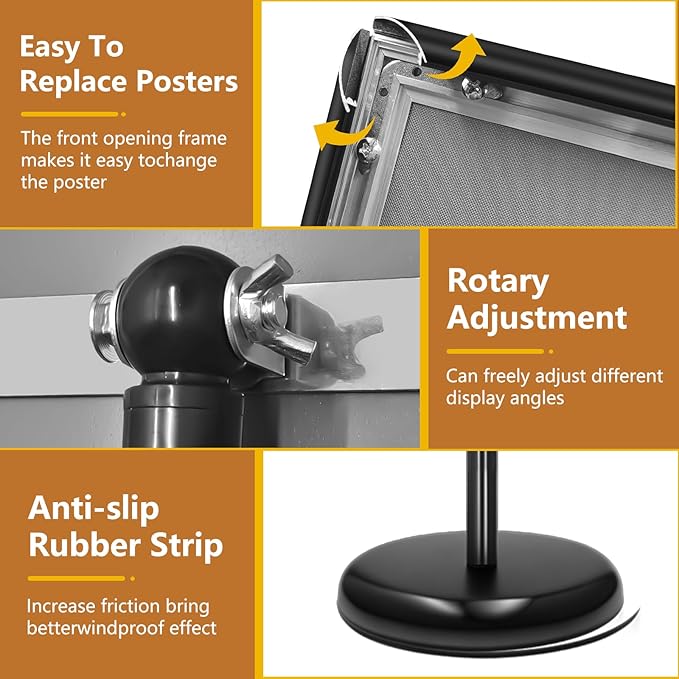 Easy To Replace Posters

The front opening frame makes it easy tochange the poster

Rotary Adjustment

Can freely adjust different display angles

Anti-slip Rubber Strip

Increase friction bring betterwindproof effect