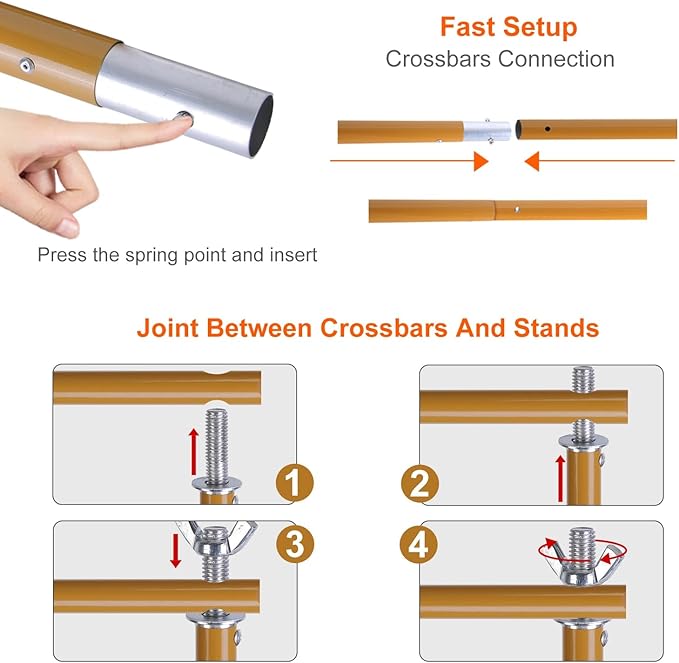 Fast Setup
Crossbars Connection

Press the spring point and insert

Joint Between Crossbars And Stands

1

2

3

4