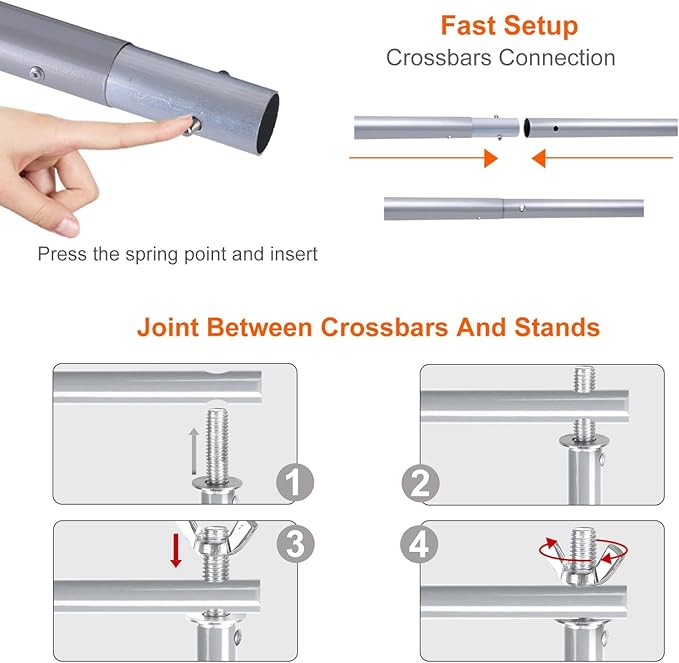 Fast Setup
Crossbars Connection

Press the spring point and insert

Joint Between Crossbars And Stands

1

2

3

4